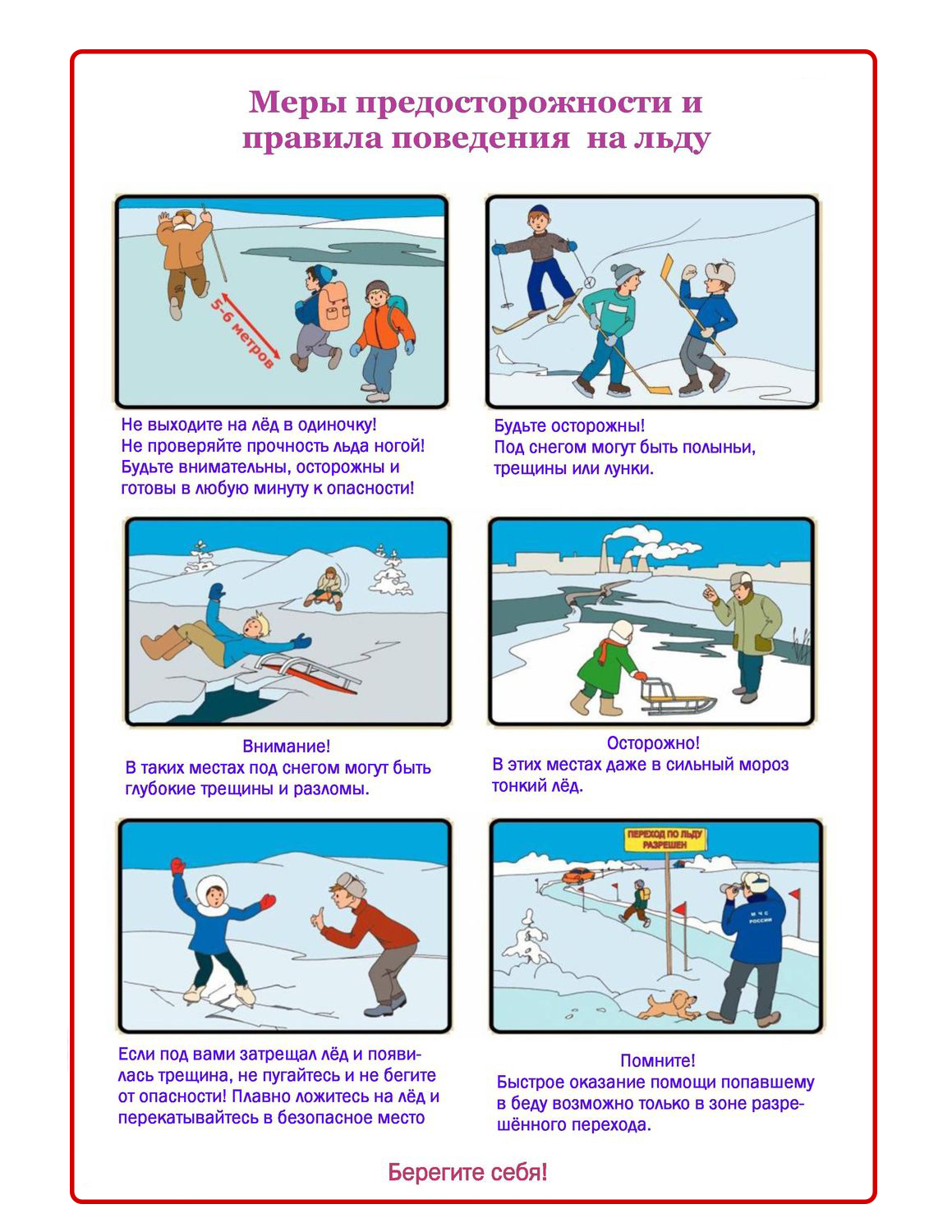 Меры предосторожности и правила поведения на льду

5-6 метров

Не выходите на лёд в одиночку! Не проверяйте прочность льда ногой! Будьте внимательны, осторожны и готовы в любую минуту к опасности!

Будьте осторожны! Под снегом могут быть полыньи, трещины или лунки.

Внимание! В таких местах под снегом могут быть глубокие трещины и разломы.

Осторожно! В этих местах даже в сильный мороз тонкий лёд.

ПЕРЕХОД ПО ЛЬДУ РАЗРЕШЕН

МЧС РОССИИ

Если под вами затрещал лёд и появилась трещина, не пугайтесь и не бегите от опасности! Плавно ложитесь на лёд и перекатывайтесь в безопасное место

Помните! Быстрое оказание помощи попавшему в беду возможно только в зоне разрешённого перехода.

Берегите себя!